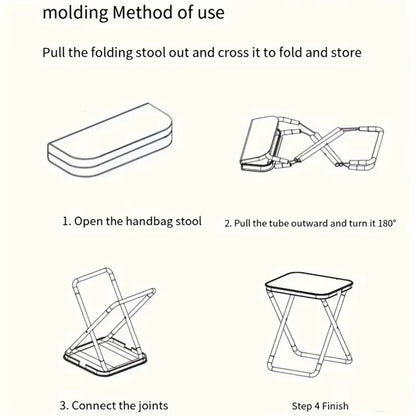 molding Method of use

Pull the folding stool out and cross it to fold and store

1. Open the handbag stool

2. Pull the tube outward and turn it 180°

3. Connect the joints

Step 4 Finish