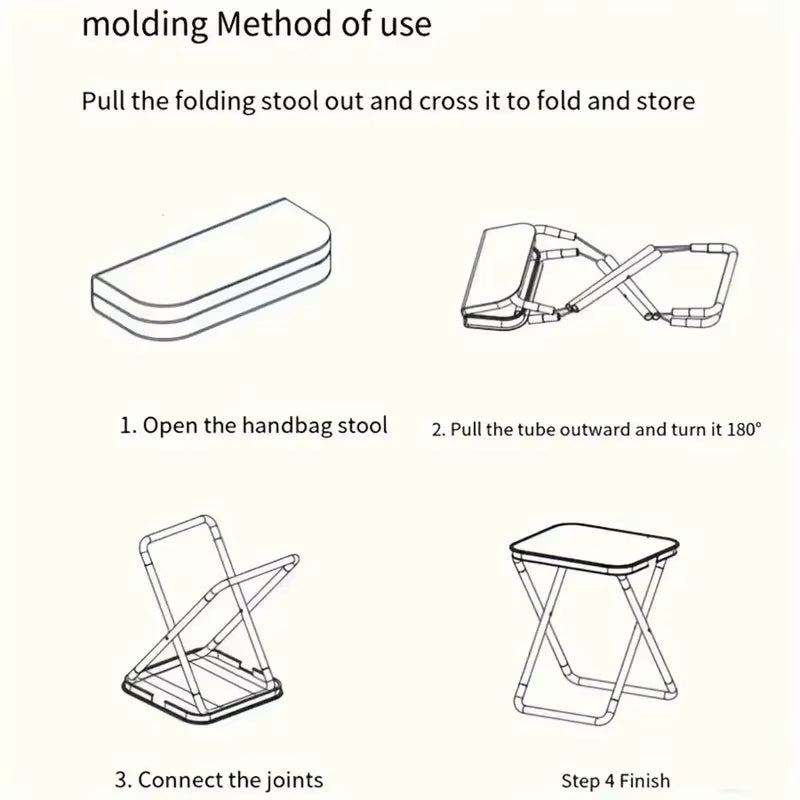 molding Method of use

Pull the folding stool out and cross it to fold and store

1. Open the handbag stool

2. Pull the tube outward and turn it 180°

3. Connect the joints

Step 4 Finish